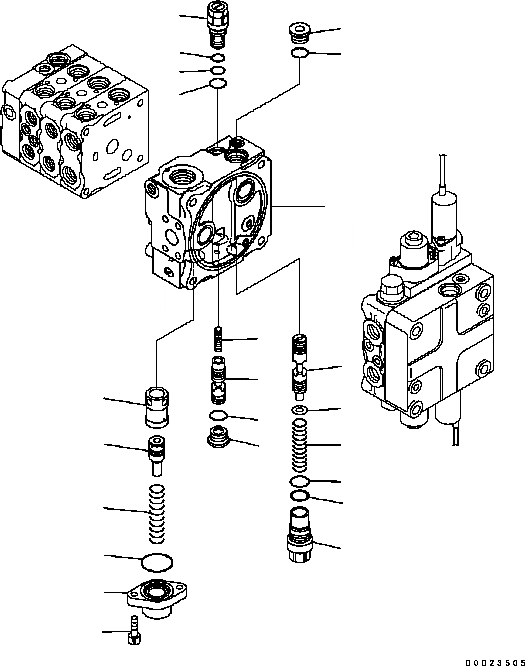 00023505