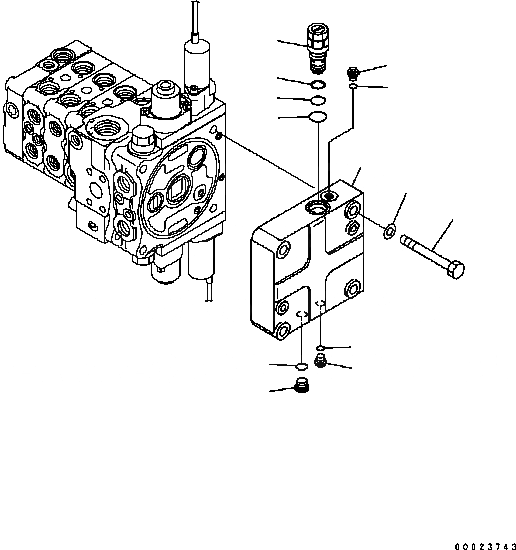 00023743