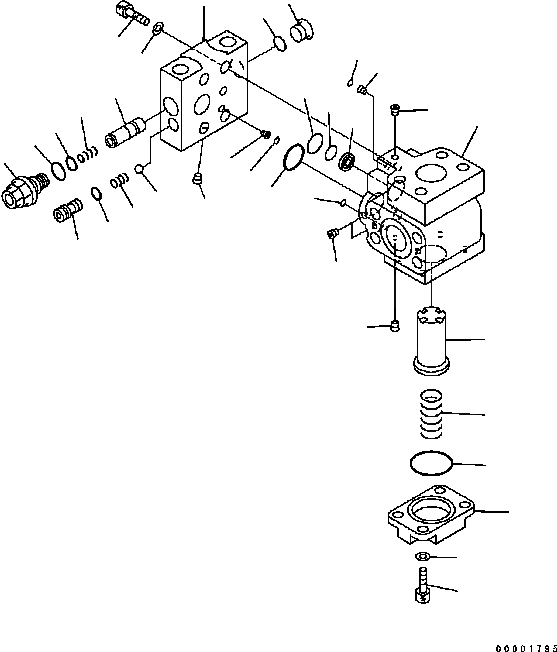 00001795