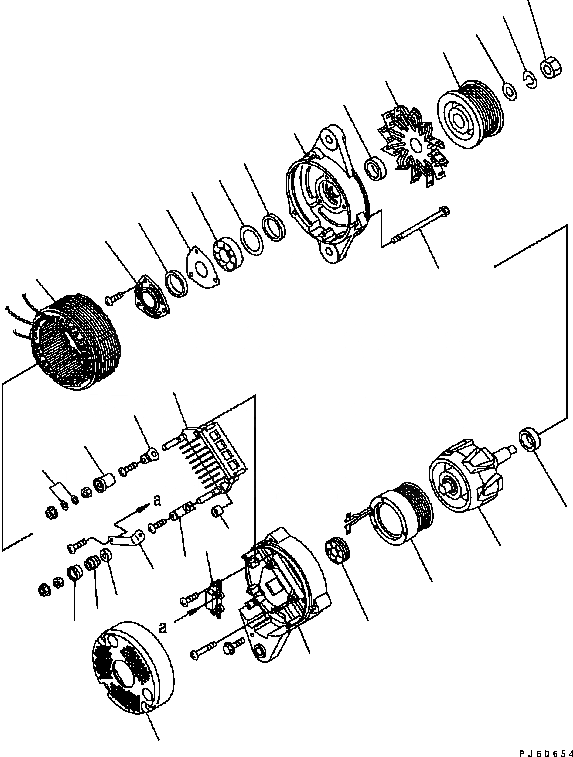 a

a

PJ60654