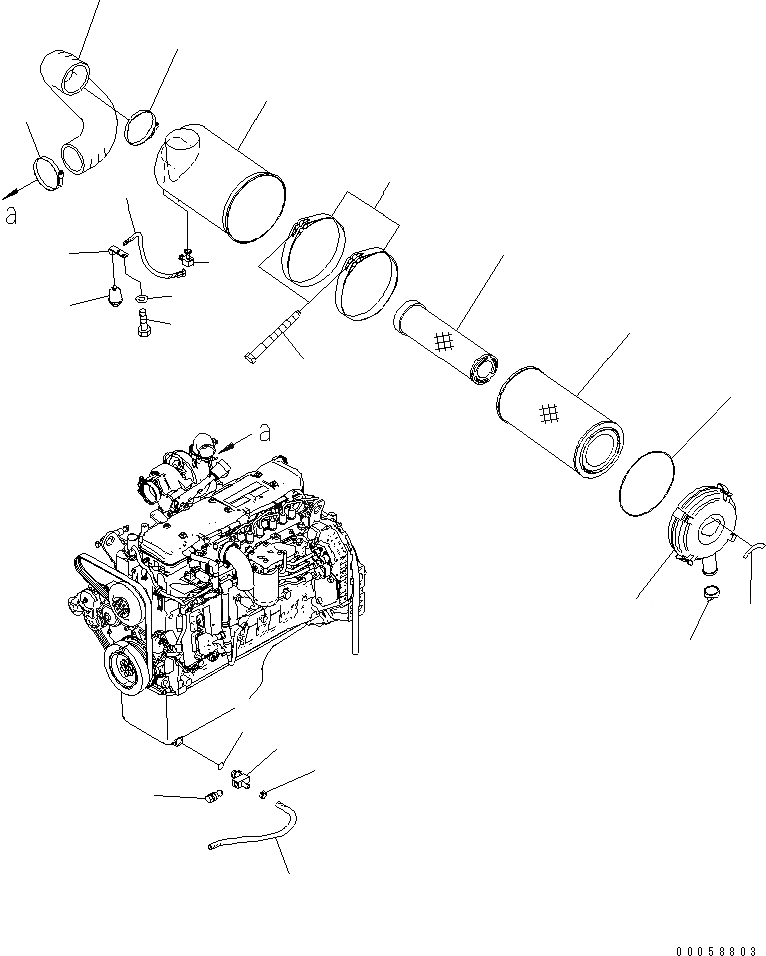 a

a

00058803