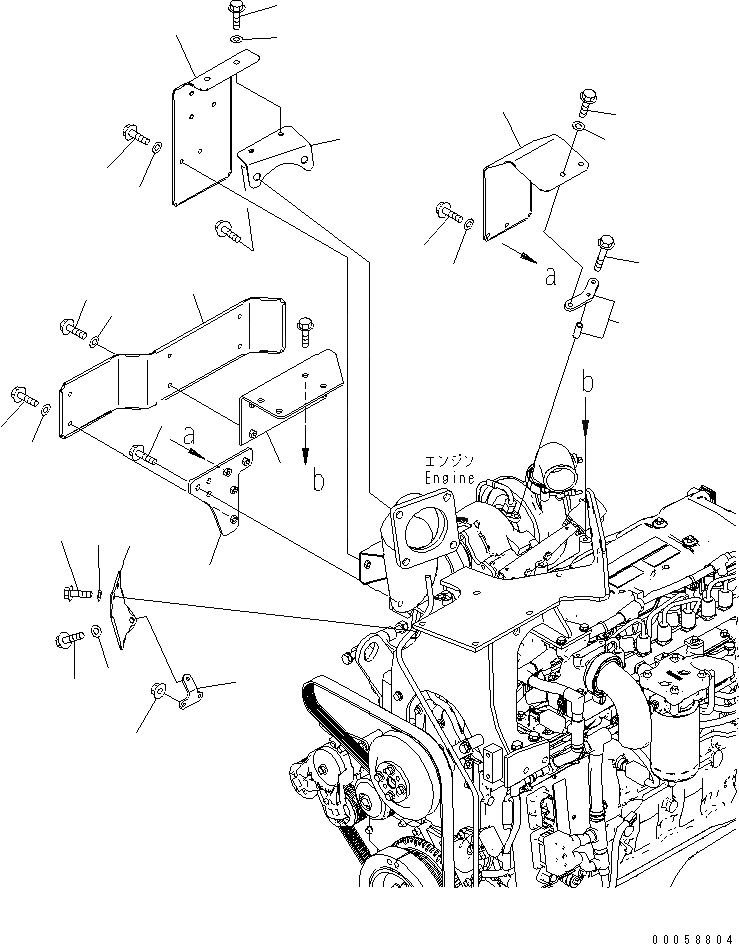 a

b

a

b

エンジン
Engine

00058804