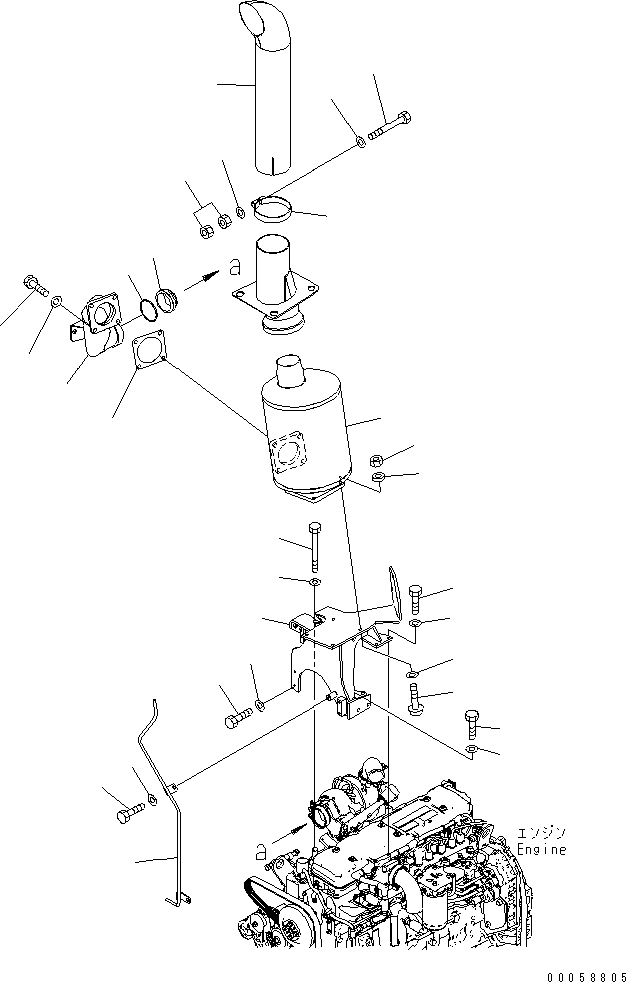 a

a

エンジン
Engine

00058805