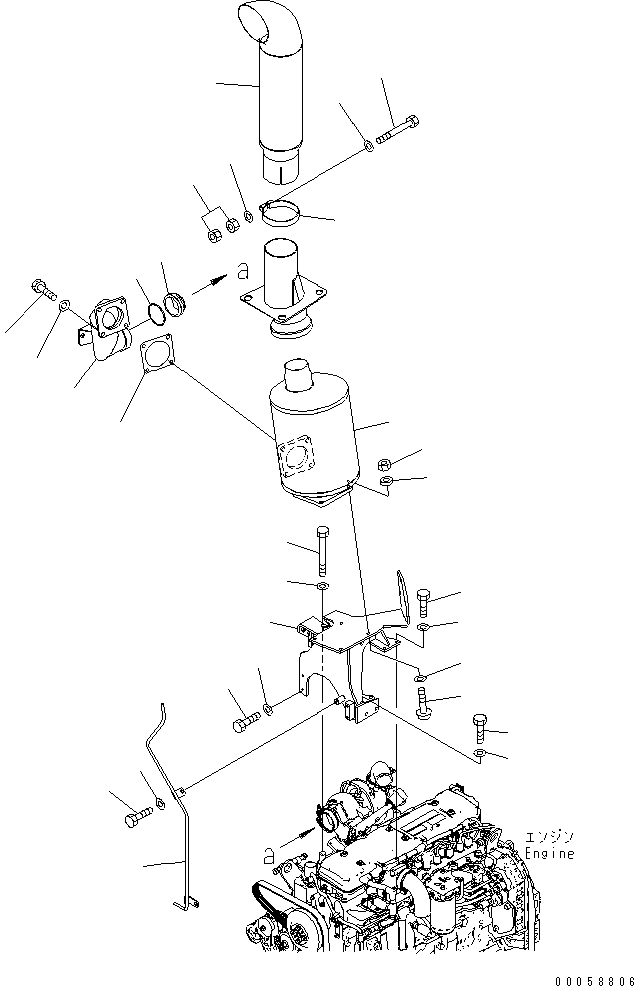 a
a
エンジン
Engine
00058806