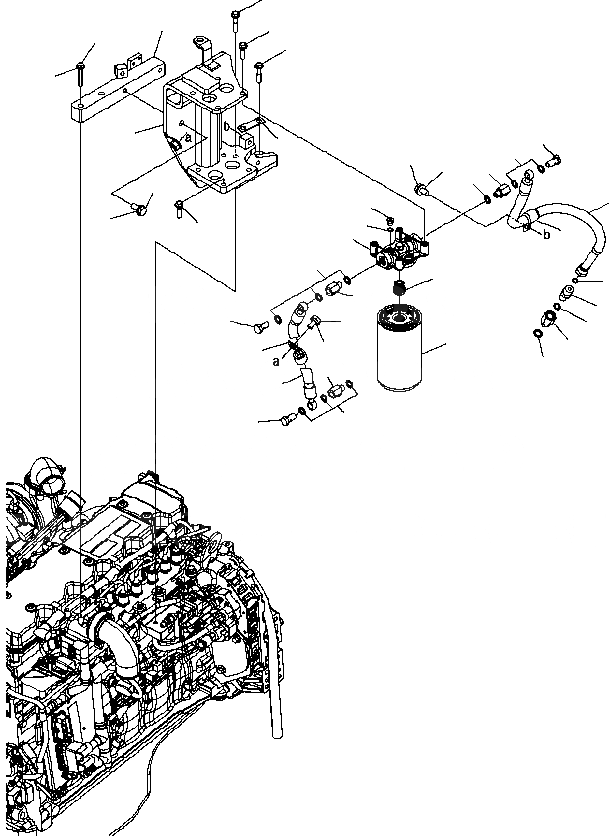 a
b
b
a