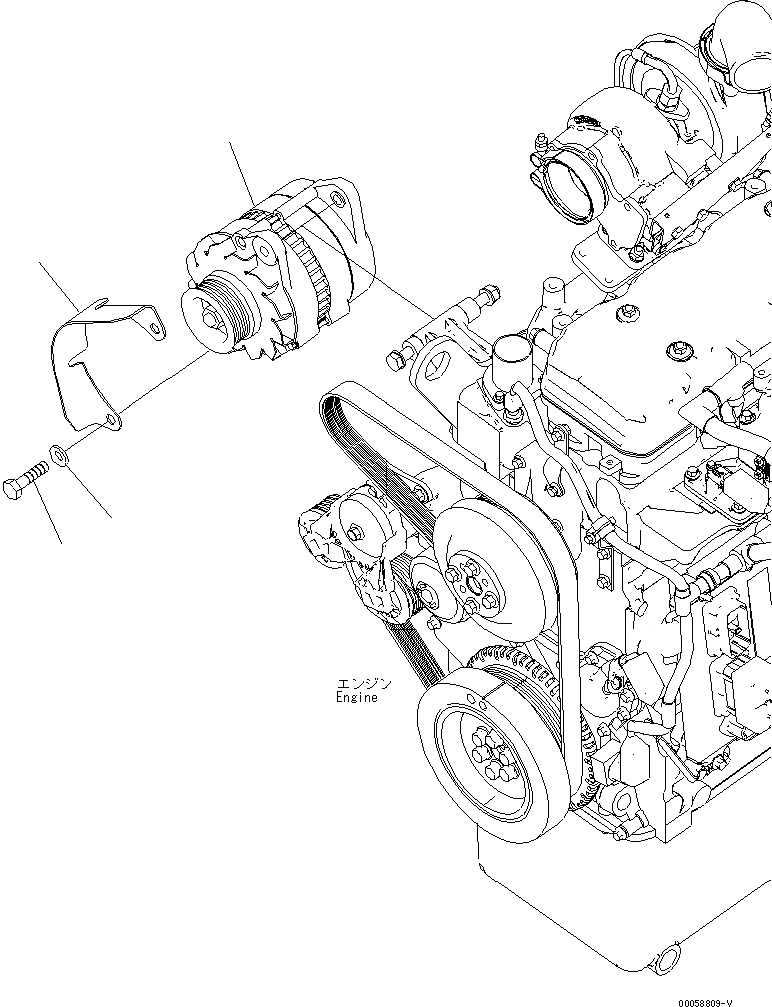 エンジン
Engine

00058809-V