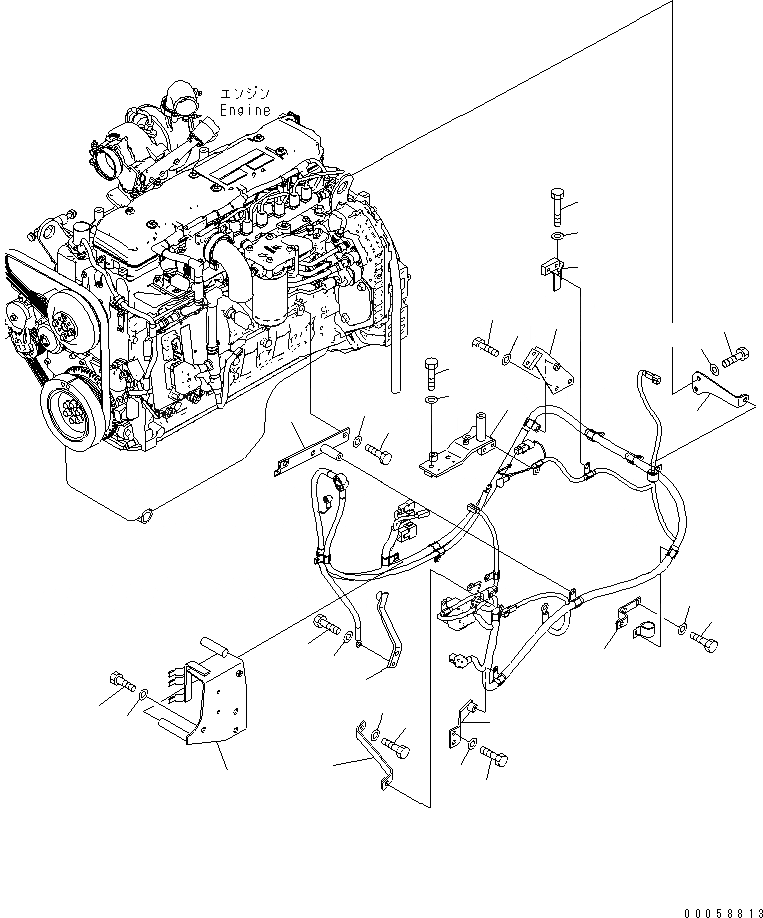 エンジン
Engine

00058813