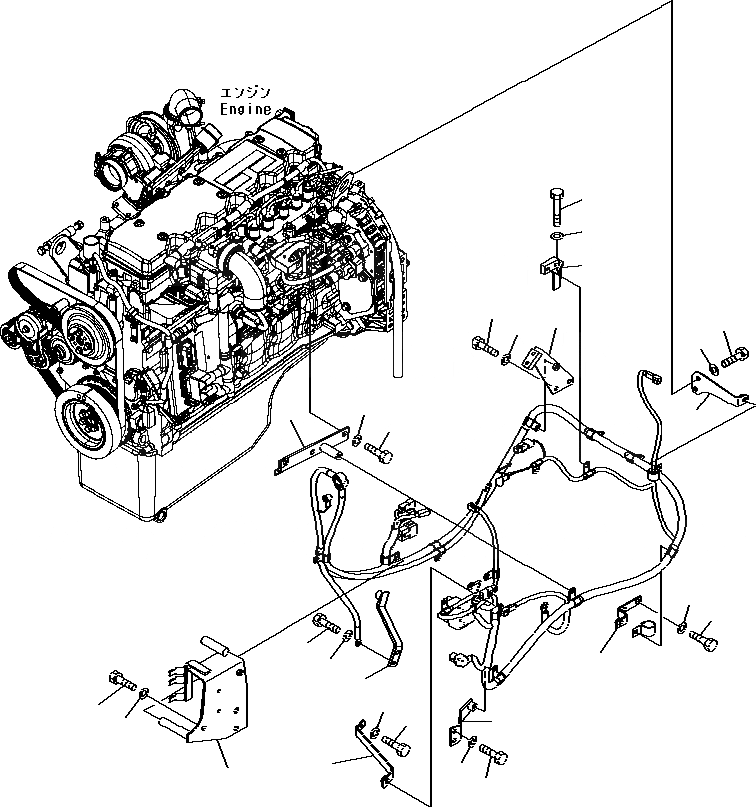 エンジン
Engine