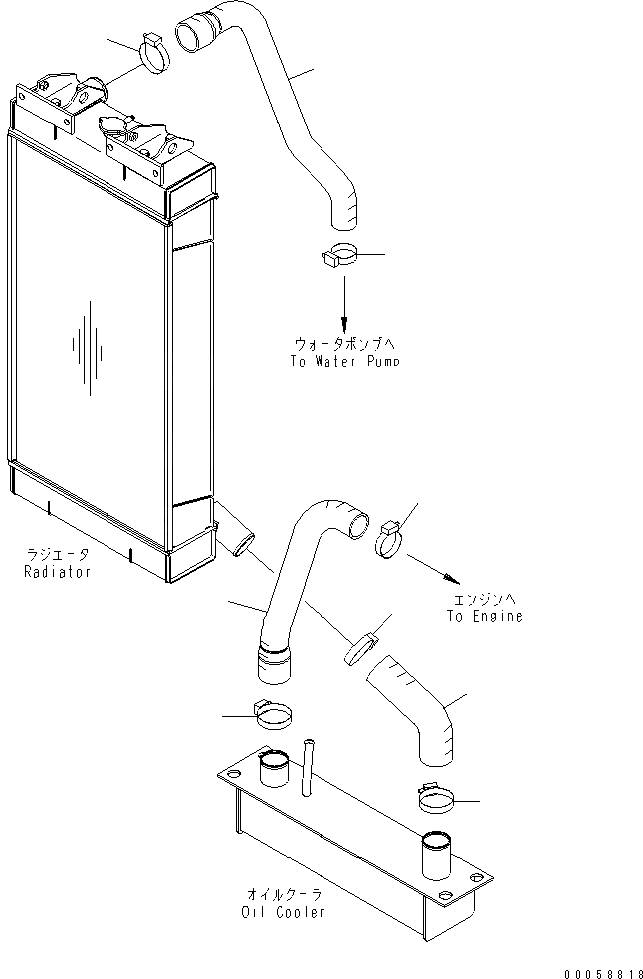 ウォータポンプへ
To Water Pump

ラジエータ
Radiator

エンジンへ
To Engine

オイルクーラ
Oil Cooler

00058818