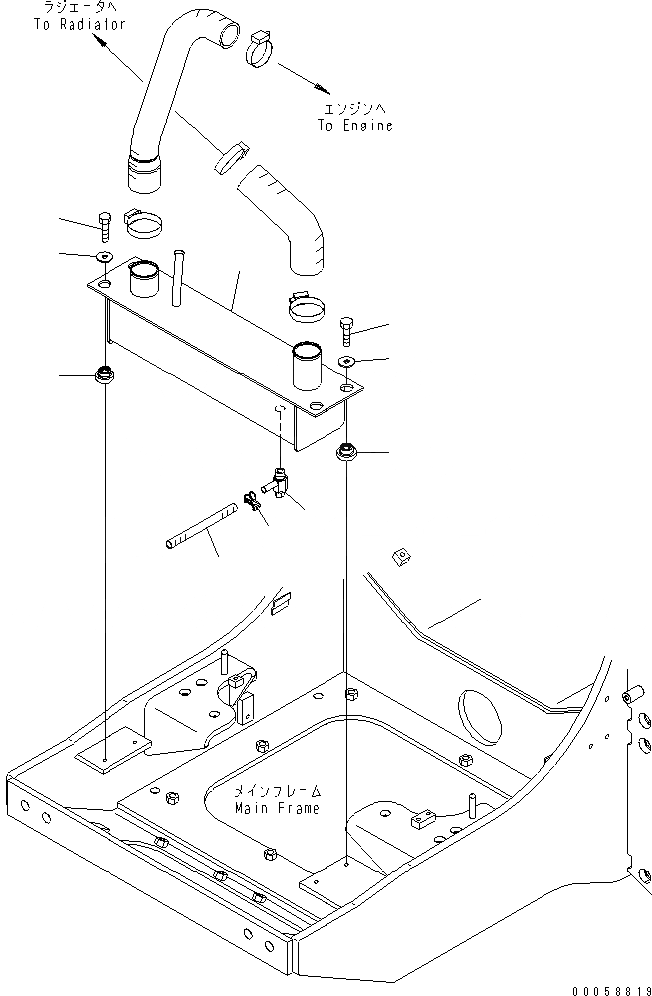 ラジエータへ
To Radiator

エンジンへ
To Engine

メインフレーム
Main Frame

00058819