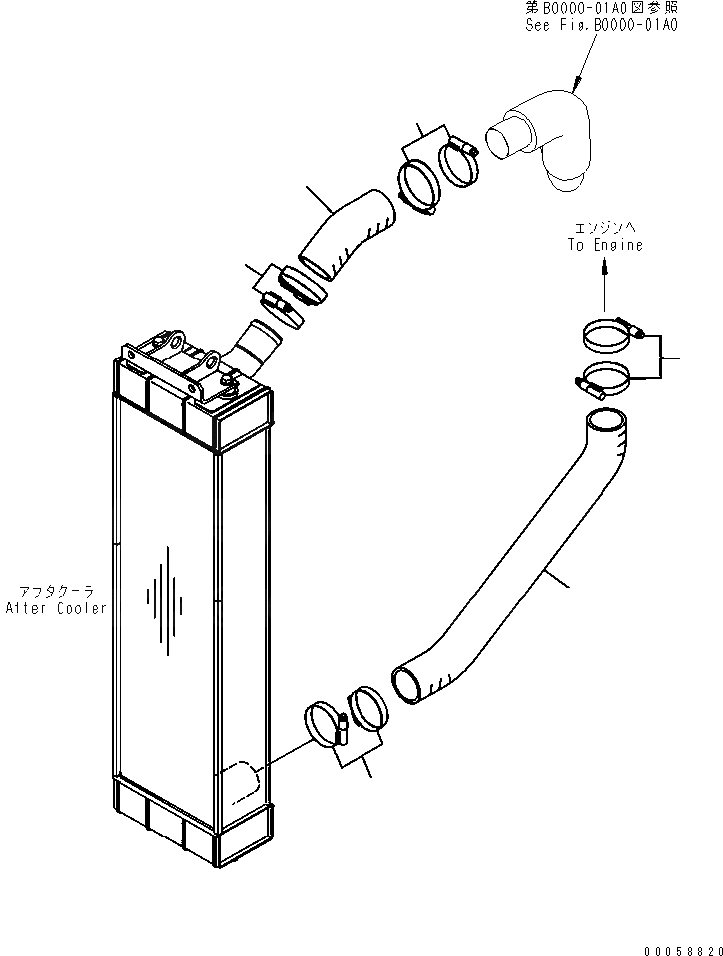 第B0000-01A0図参照
See Fig.B0000-01A0

エンジンへ
To Engine

アフタクーラ
After Cooler

00058820