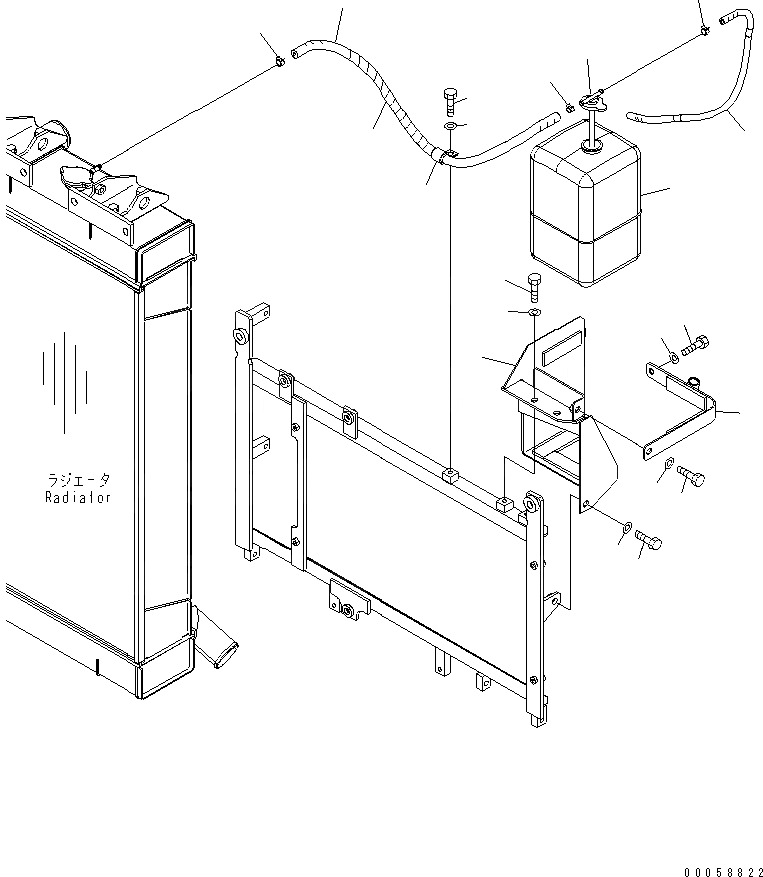 ラジエータ
Radiator

00058822