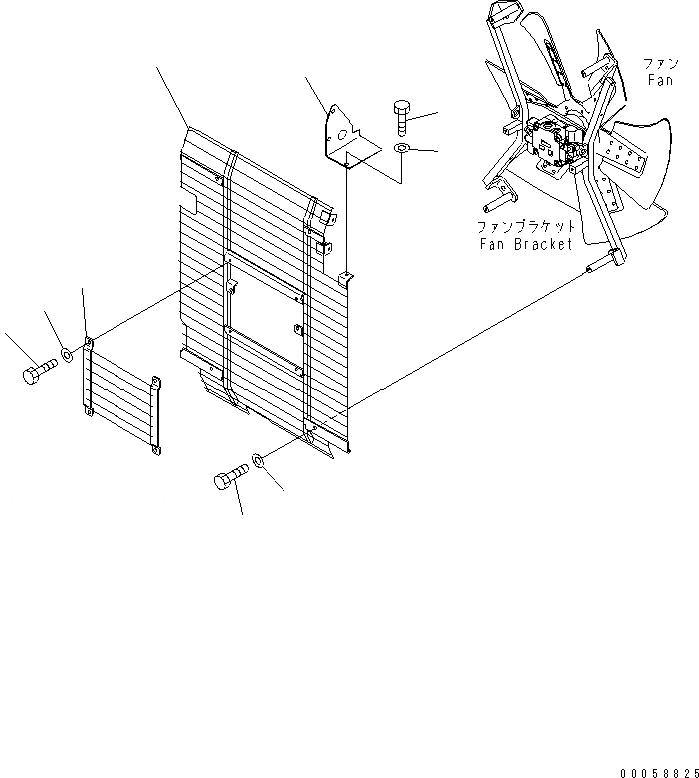 ファン
Fan

ファンブラケット
Fan Bracket

00058825