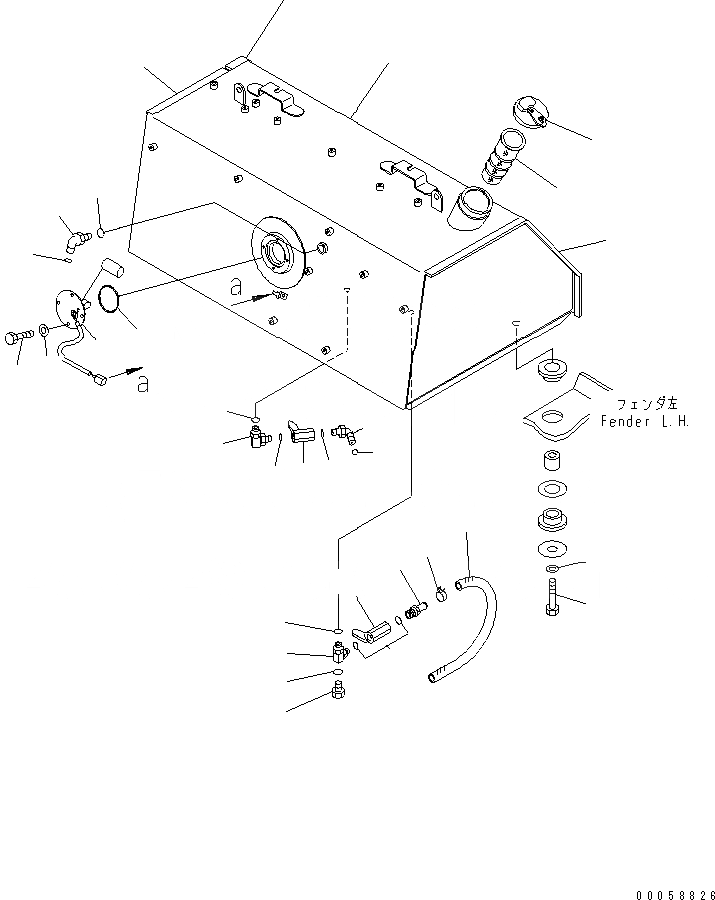 a

a

フェンダ左
Fender L.H.

00058826