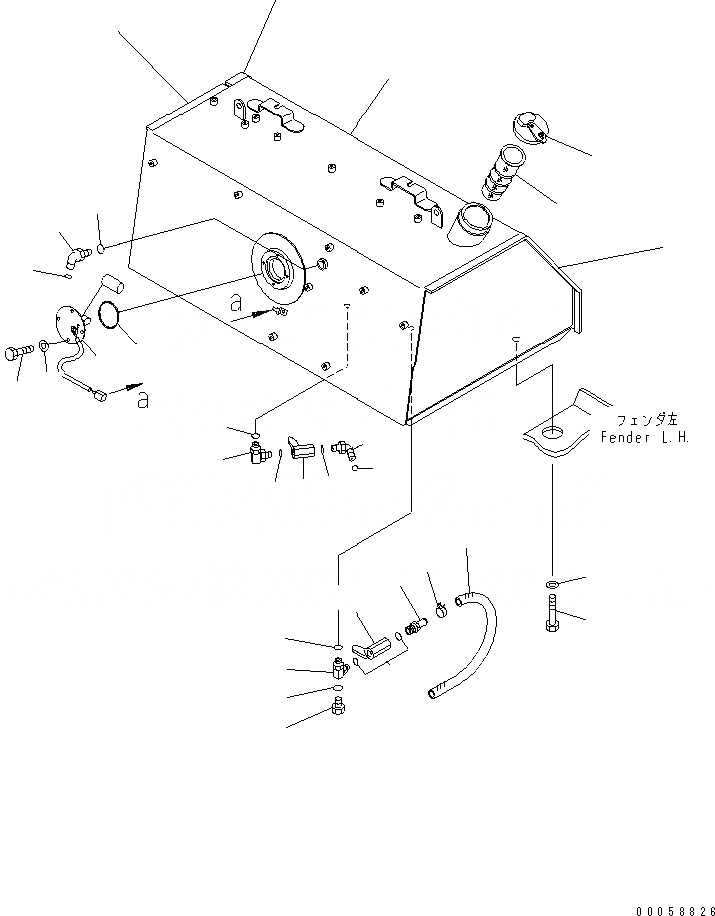 a

a

フェンダ左
Fender L.H.

00058826