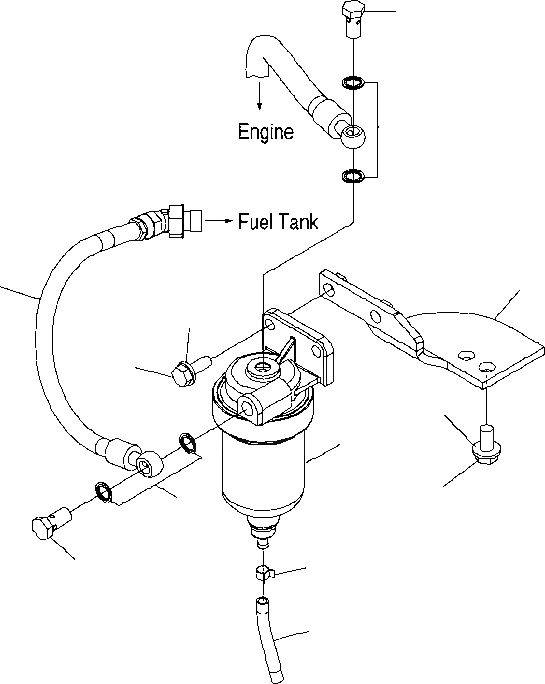 Engine

Fuel Tank