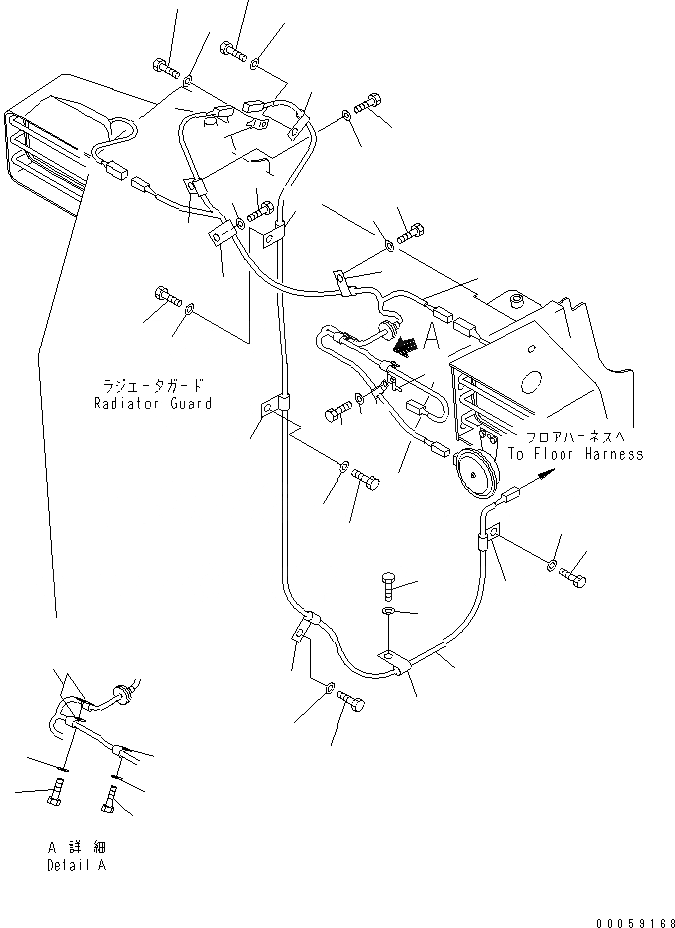 ラジエータガード
Radiator Guard

A

フロアハーネスへ
To Floor Harness

A 詳細
Detail A

00059168