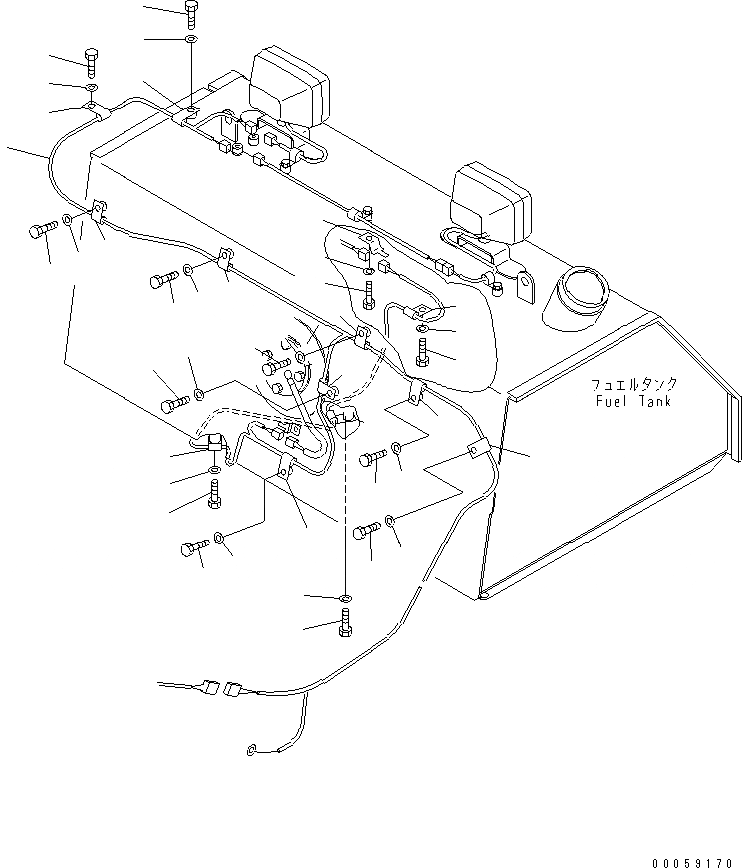 フュエルタンク
Fuel Tank

00059170