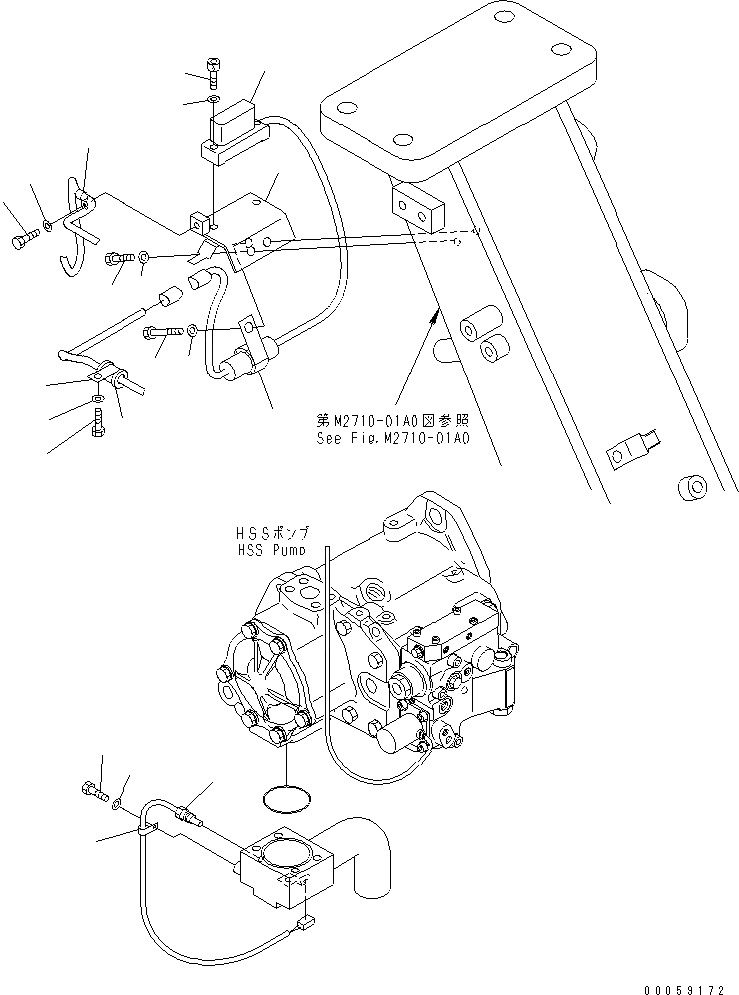 第M2710-01A0図参照
See Fig.M2710-01A0

HSSポンプ
HSS Pump

00059172