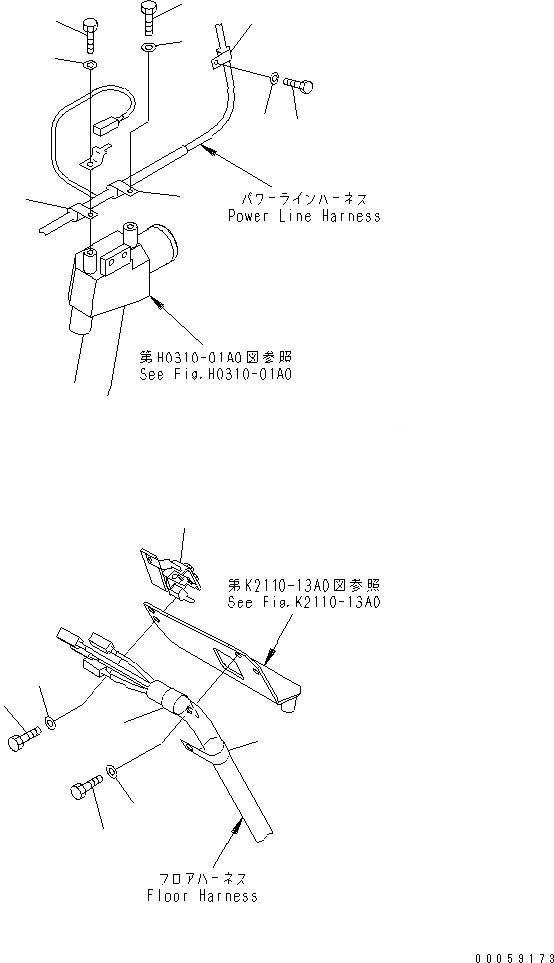 パワーラインハーネス
Power Line Harness

第H0310-01A0図参照
See Fig.H0310-01A0

第K2110-13A0図参照
See Fig.K2110-13A0

フロアハーネス
Floor Harness

00059173