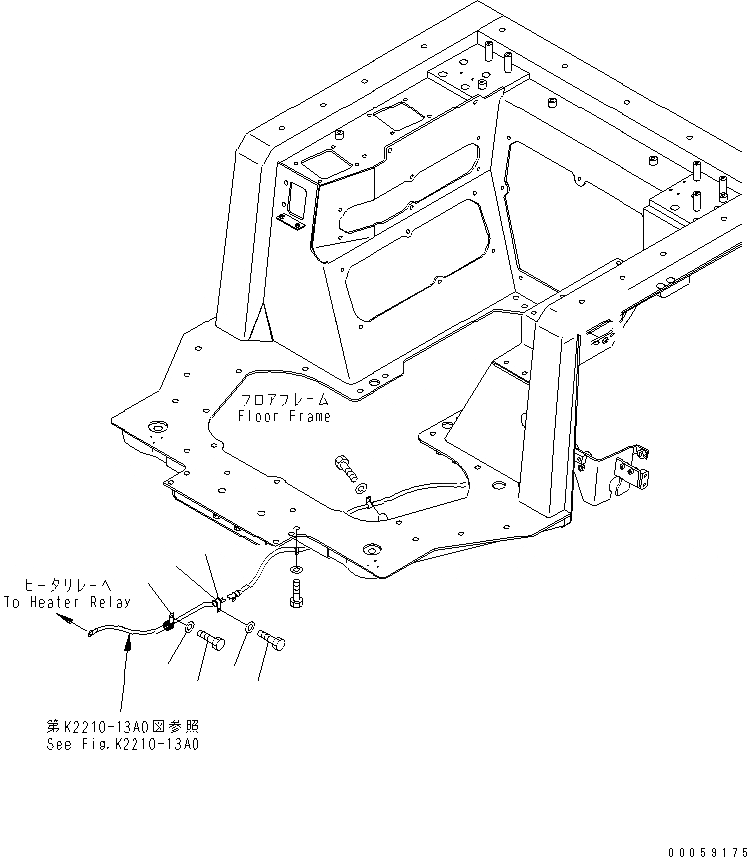 フロアフレーム
Floor Frame

ヒータリレーへ
To Heater Relay

第K2210-13A0図参照
See Fig.K2210-13A0

00059175