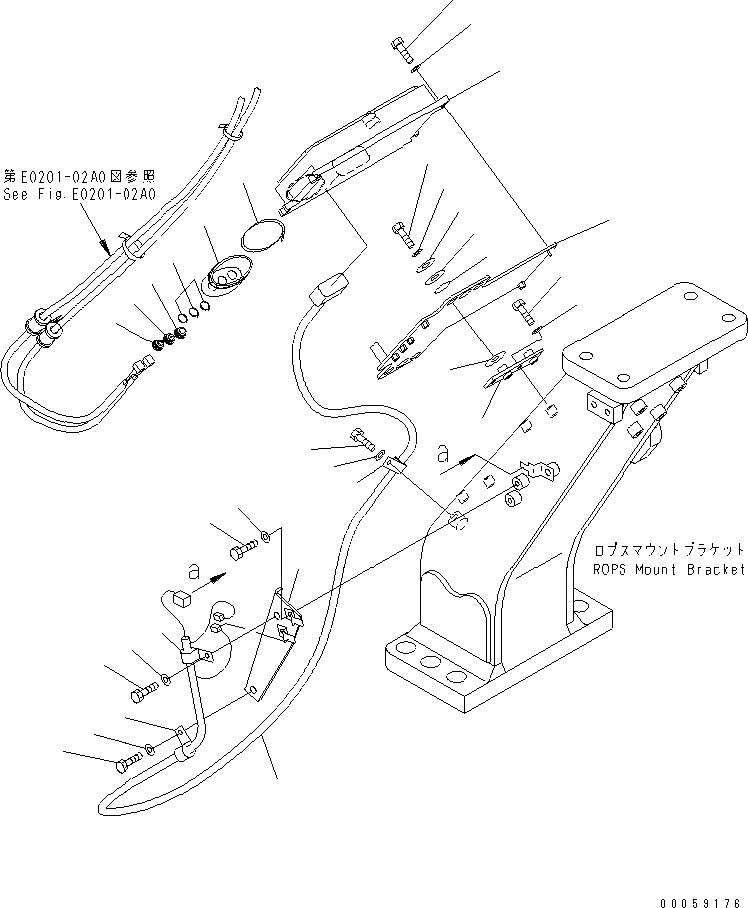 第E0201-02A0図参照
See Fig.E0201-02A0

a

a

ロプスマウントブラケット
ROPS Mount Bracket

00059176