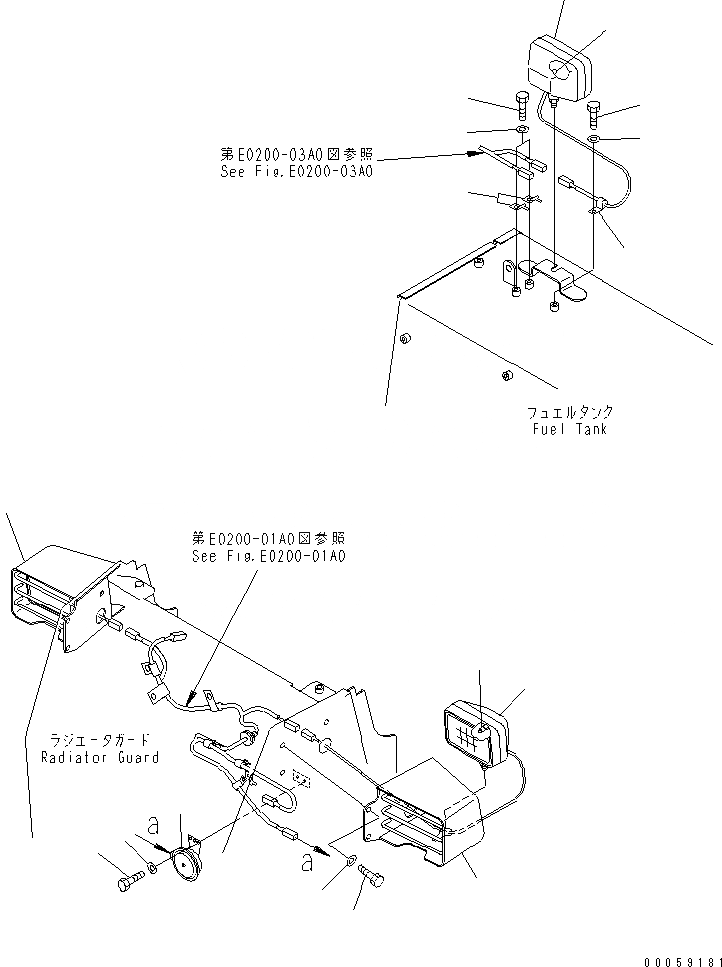 第E0200-03A0図参照
See Fig.E0200-03A0

フュエルタンク
Fuel Tank

第E0200-01A0図参照
See Fig.E0200-01A0

ラジエータガード
Radiator Guard

a

a

00059181