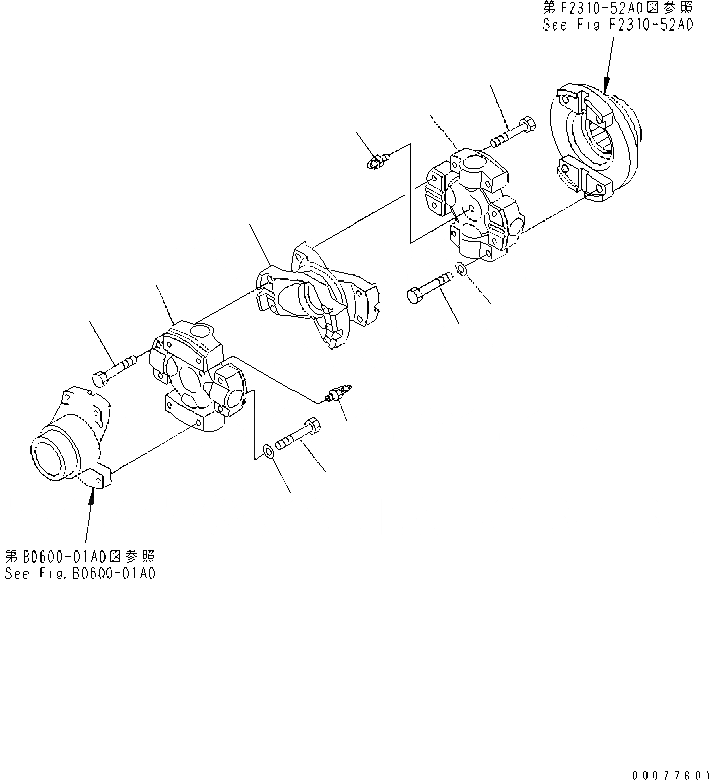 第F2310-52A0図参照
See Fig F2310-52A0

第B0600-01A0図参照
See Fig.B0600-01A0

00077601