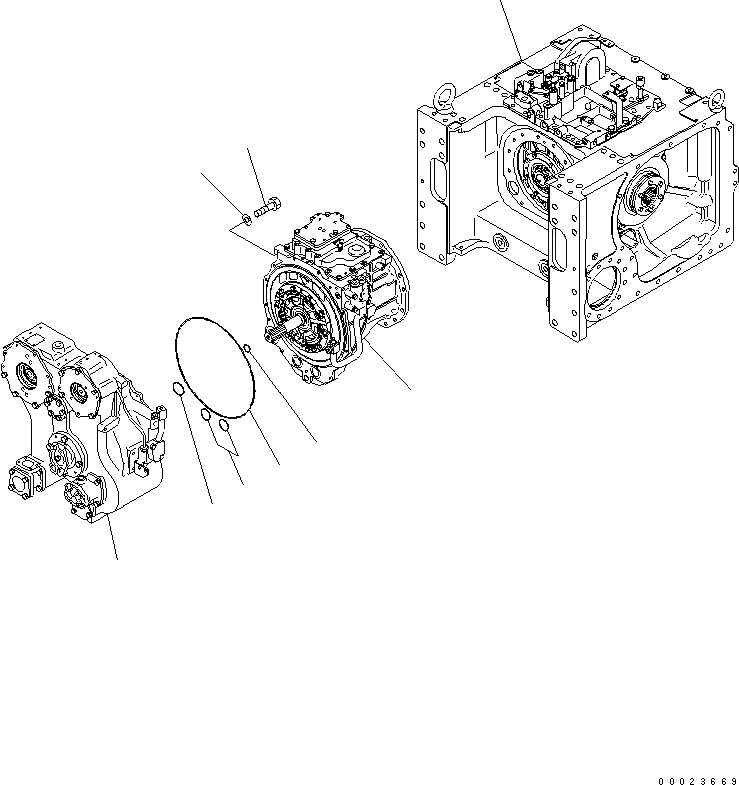 00023669