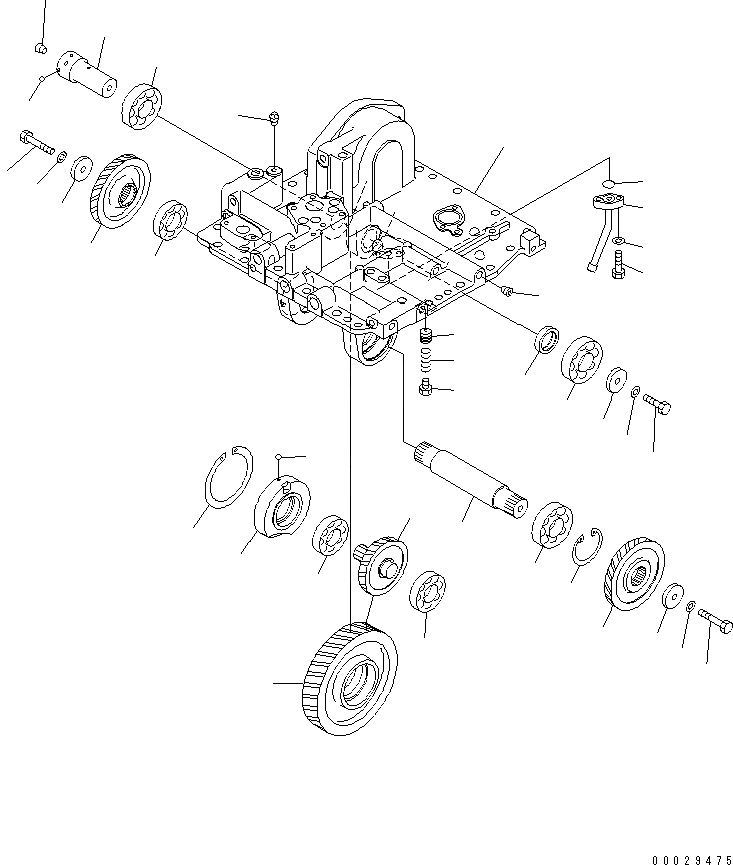 00029475