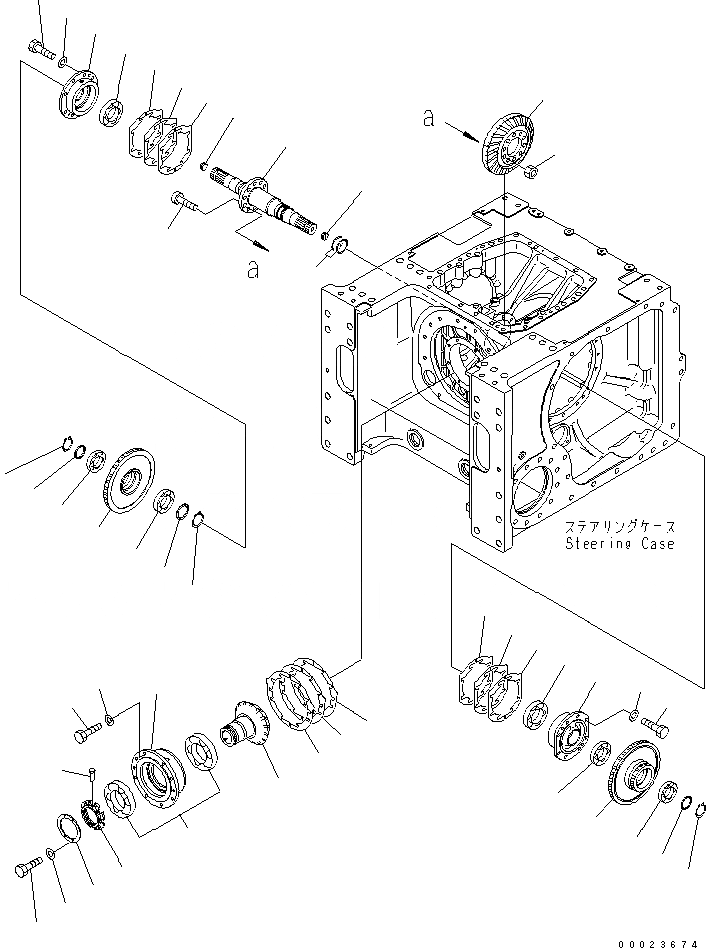 a

a

ステアリングケース
Steering Case

00023674