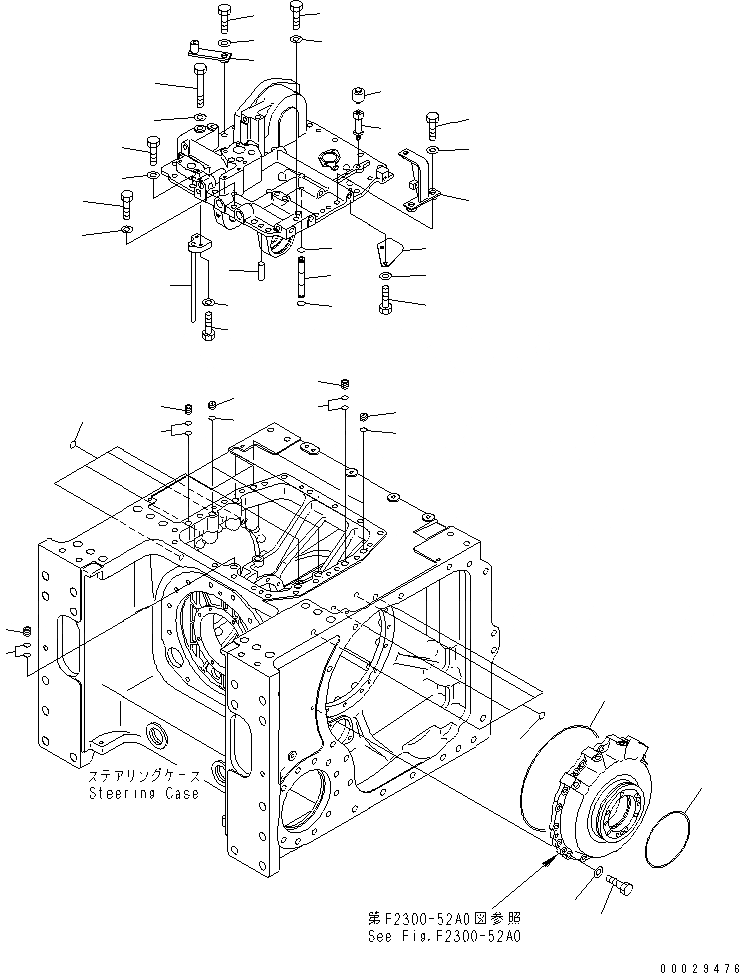 ステアリングケース
Steering Case

第F2300-52A0図参照
See Fig.F2300-52A0

00029476