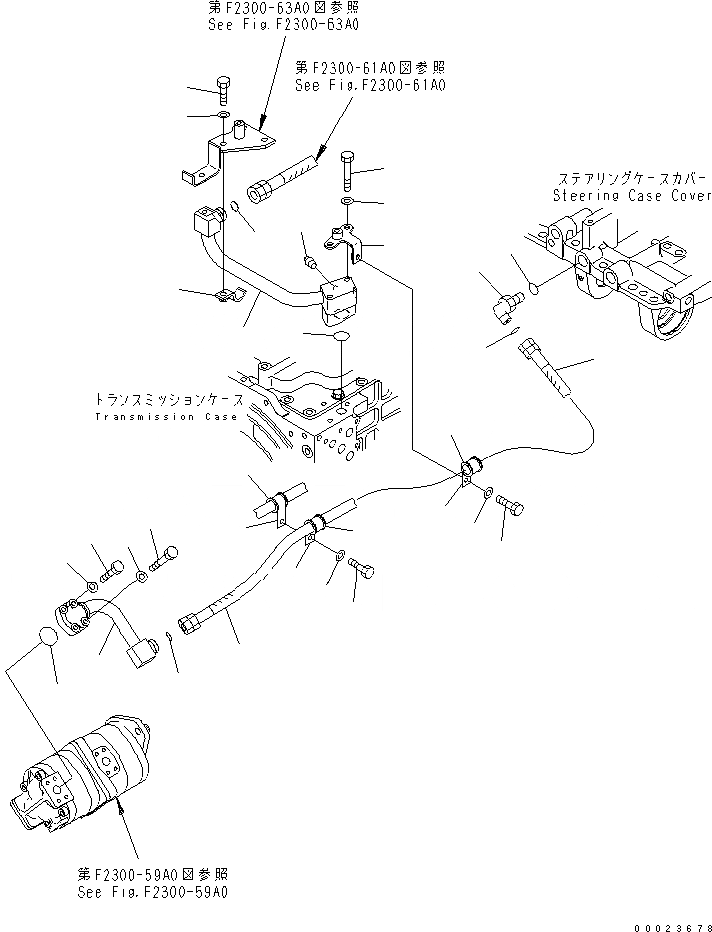 第F2300-63A0図参照
See Fig.F2300-63A0

第F2300-61A0図参照
See Fig.F2300-61A0

ステアリングケースカバー
Steering Case Cover

トランスミッションケース
Transmission Case

第F2300-59A0図参照
See Fig.F2300-59A0

00023678