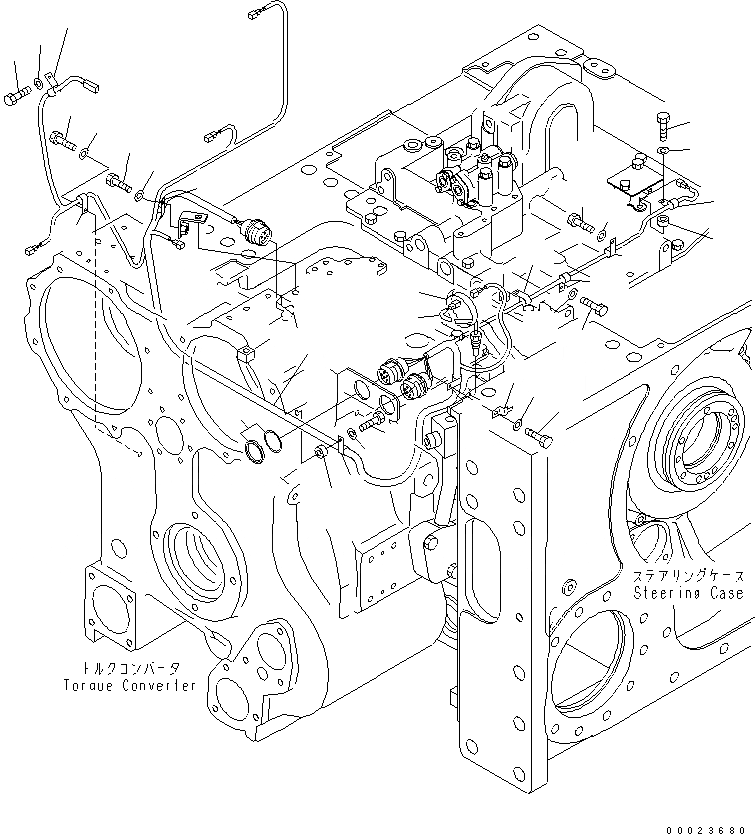 ステアリングケース
Steering Case

トルクコンバータ
Torque Converter

00023680