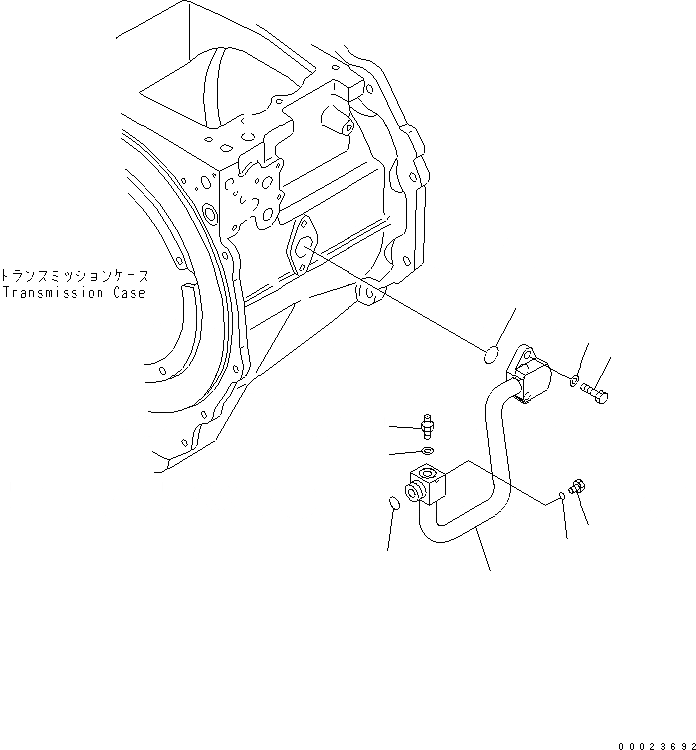 トランスミッションケース
Transmission Case

00023692