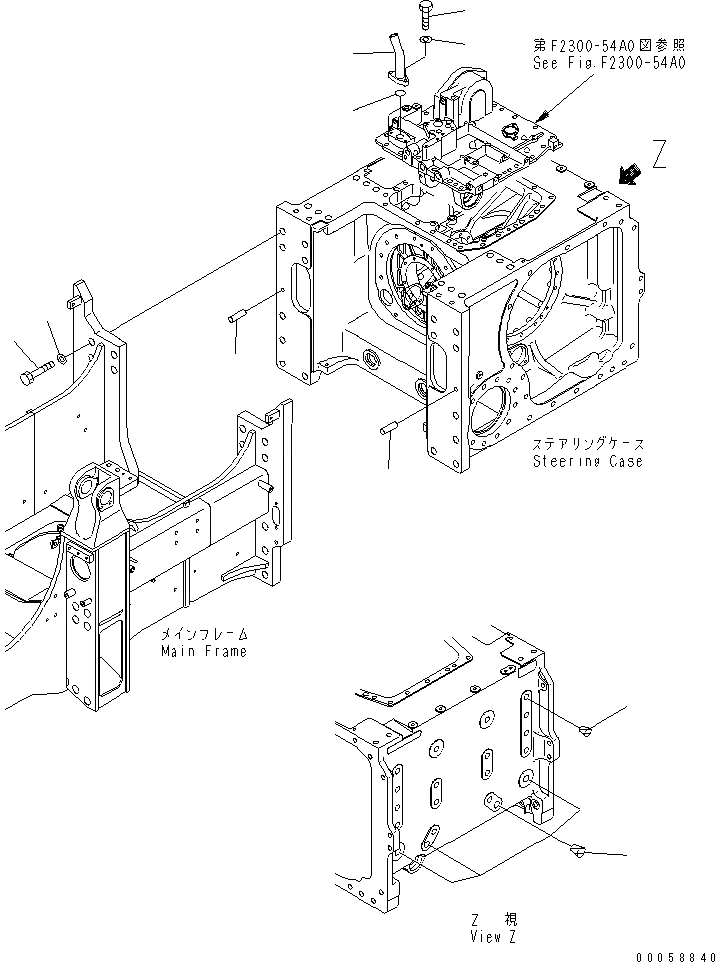 第F2300-54A0図参照
See Fig.F2300-54A0

Z

ステアリングケース
Steering Case

メインフレーム
Main Frame

Z 視
View Z

00058840