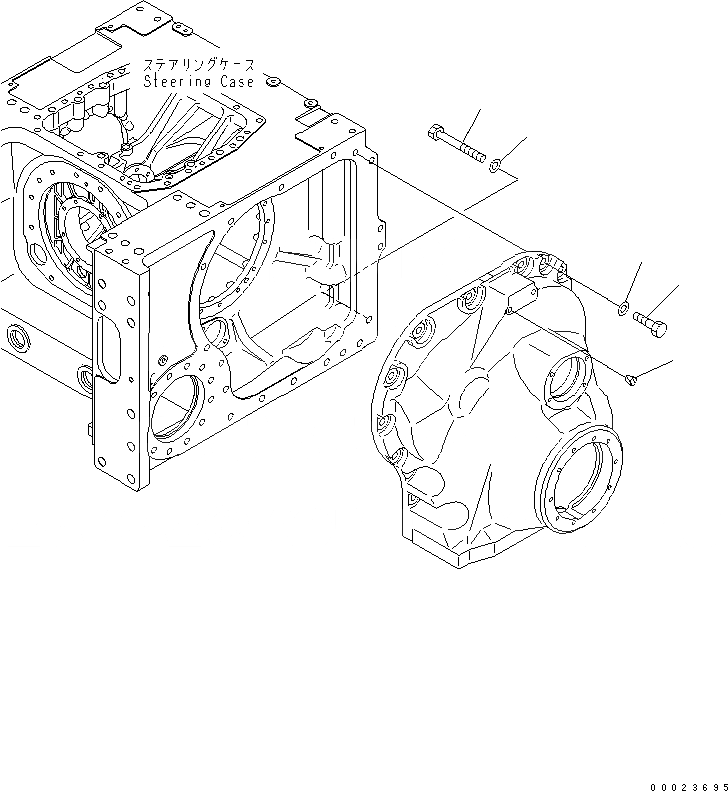 ステアリングケース
Steering Case

00023695