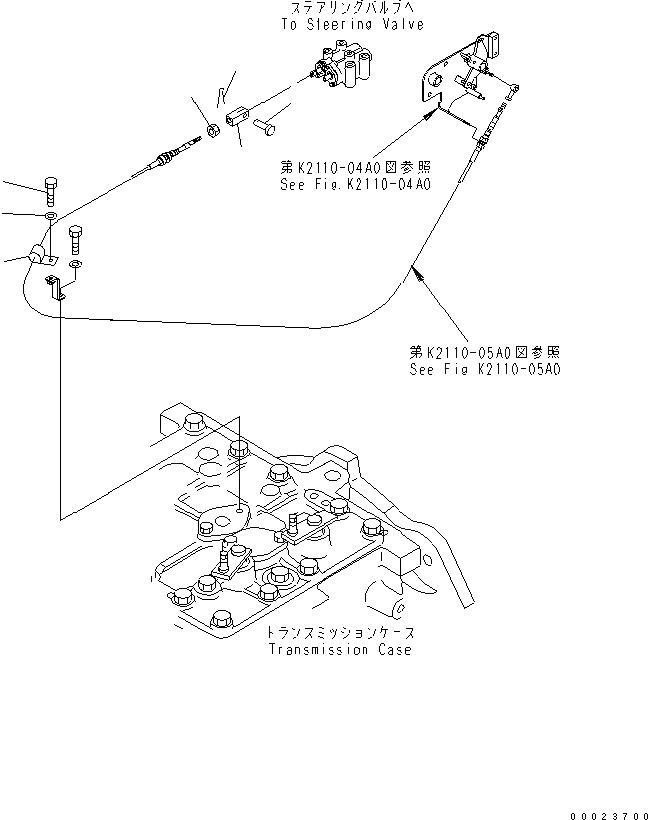 ステアリングバルブへ
To Steering Valve

第K2110-04A0図参照
See Fig.K2110-04A0

第K2110-05A0図参照
See Fig K2110-05A0

トランスミッションケース
Transmission Case

00023700