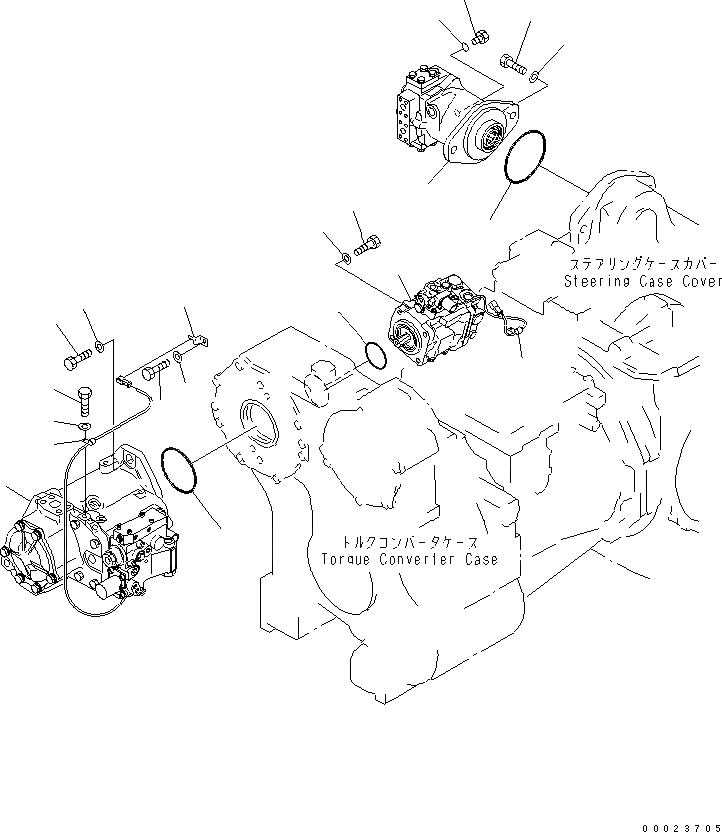 ステアリングケースカバー
Steering Case Cover

トルクコンバータケース
Torque Converter Case

00023705