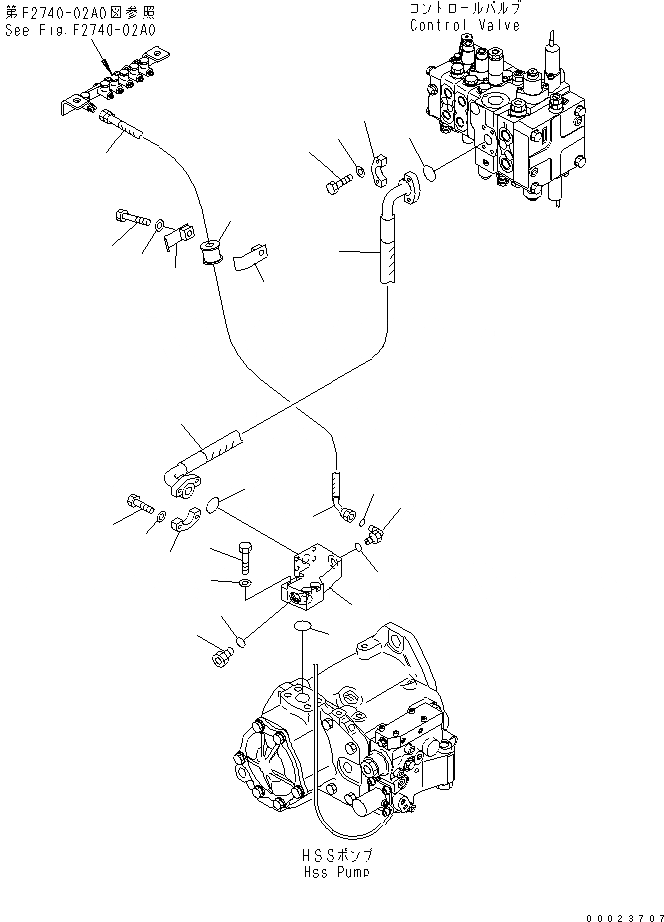 第F2740-02A0図参照
See Fig.F2740-02A0

コントロールバルブ
Control Valve

HSSポンプ
Hss Pump

00023707