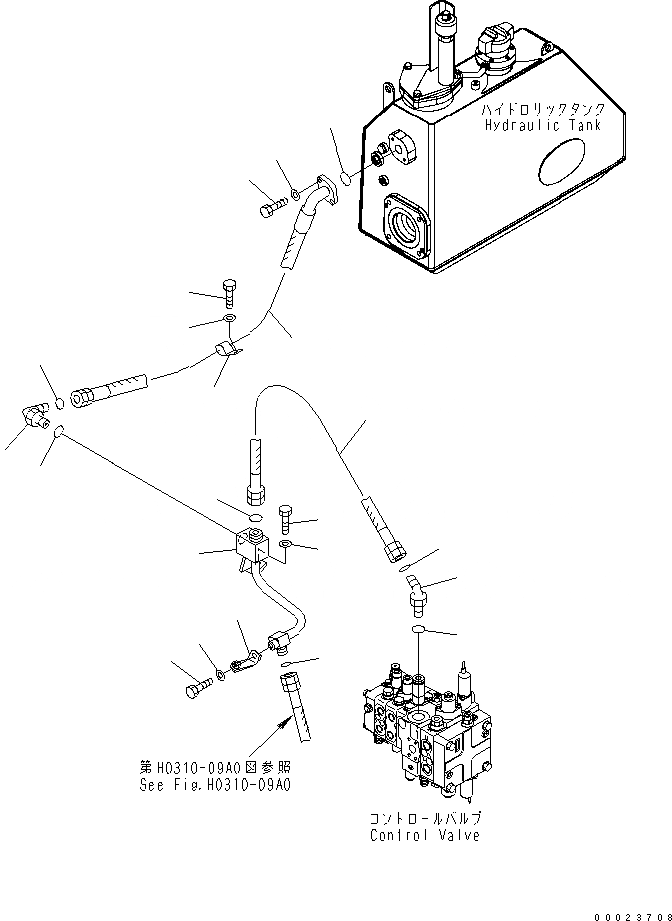 ハイドロリックタンク
Hydraulic Tank

第H0310-09A0図参照
See Fig.H0310-09A0

コントロールバルブ
Control Valve

00023708