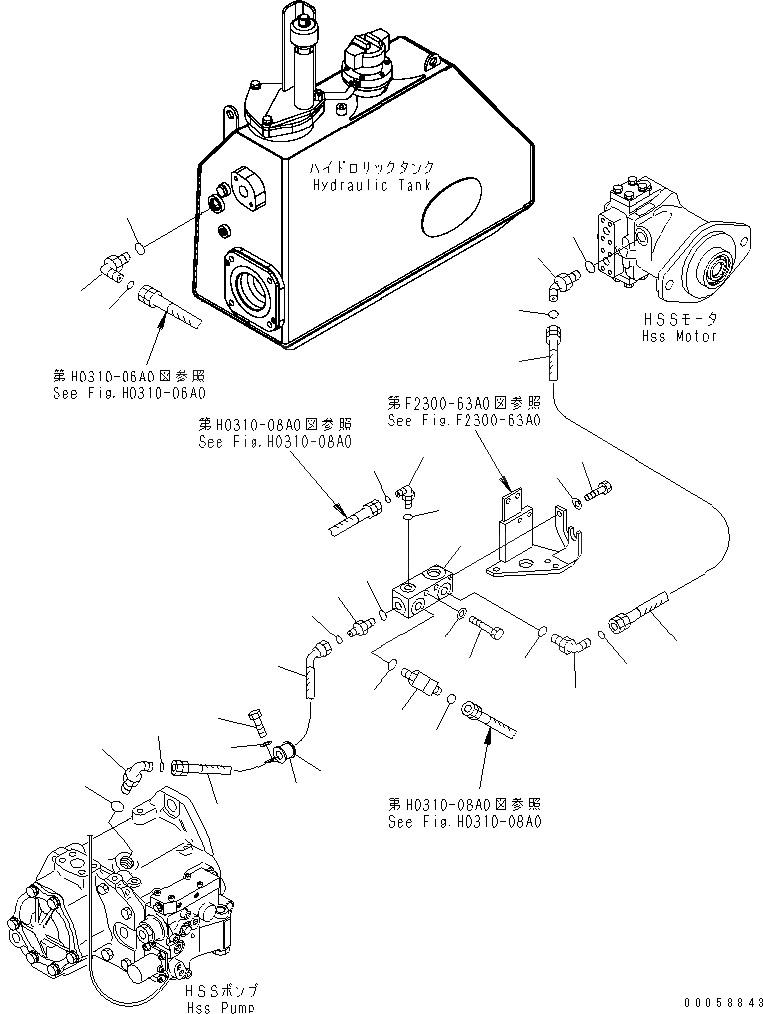 ハイドロリックタンク
Hydraulic Tank

HSSモータ
Hss Motor

第H0310-06A0図参照
See Fig.H0310-06A0

第F2300-63A0図参照
See Fig.F2300-63A0

第H0310-08A0図参照
See Fig.H0310-08A0

第H0310-08A0図参照
See Fig.H0310-08A0

HSSポンプ
Hss Pump

00058843