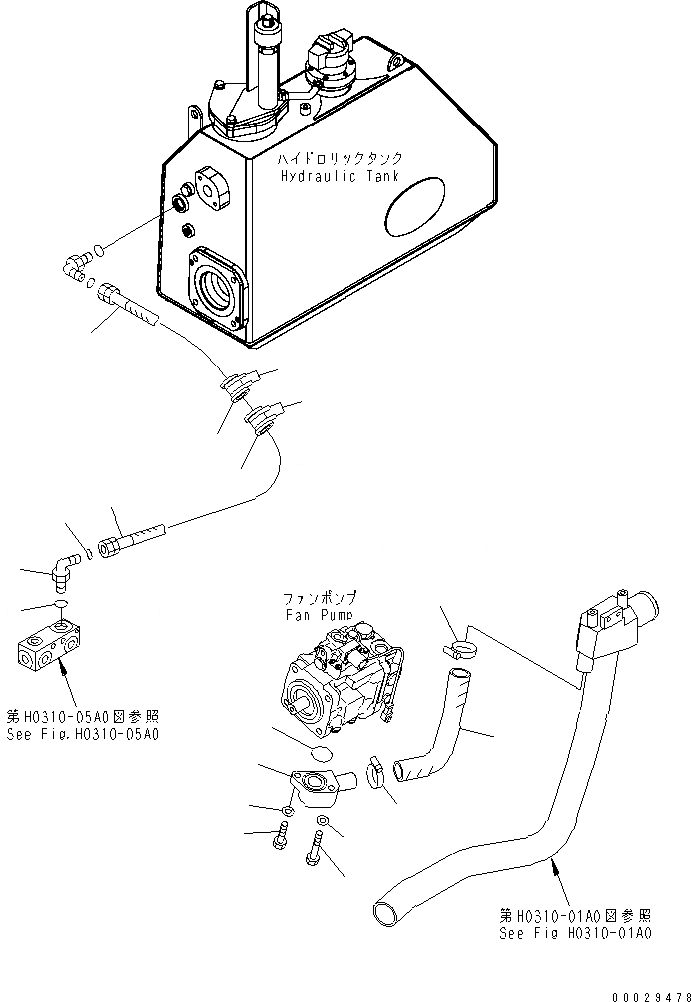 ハイドロリックタンク
Hydraulic Tank

ファンポンプ
Fan Pump

第H0310-05A0図参照
See Fig.H0310-05A0

第H0310-01A0図参照
See Fig H0310-01A0

00029478