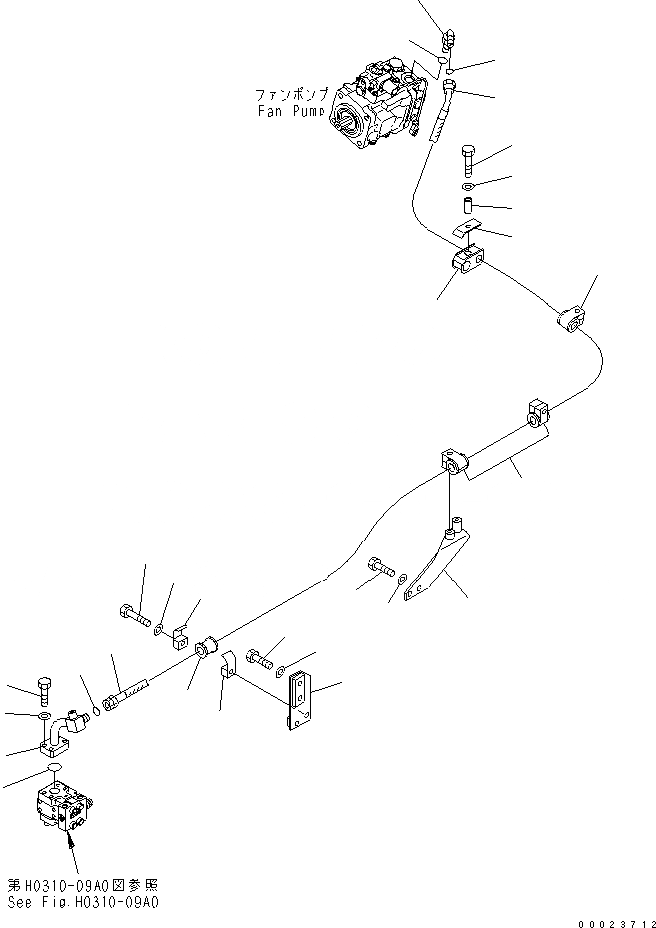 ファンポンプ
Fan Pump

第H0310-09A0図参照
See Fig.H0310-09A0

00023712