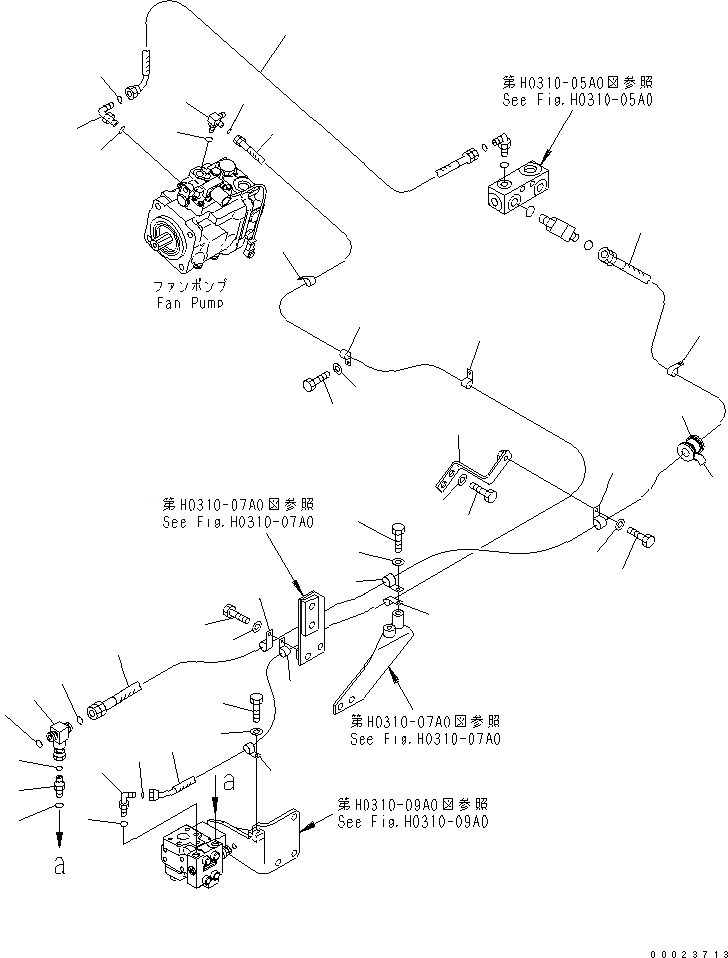 第H0310-05A0図参照
See Fig.H0310-05A0

ファンポンプ
Fan Pump

第H0310-07A0図参照
See Fig.H0310-07A0

第H0310-07A0図参照
See Fig.H0310-07A0

a

第H0310-09A0図参照
See Fig.H0310-09A0

a

00023713