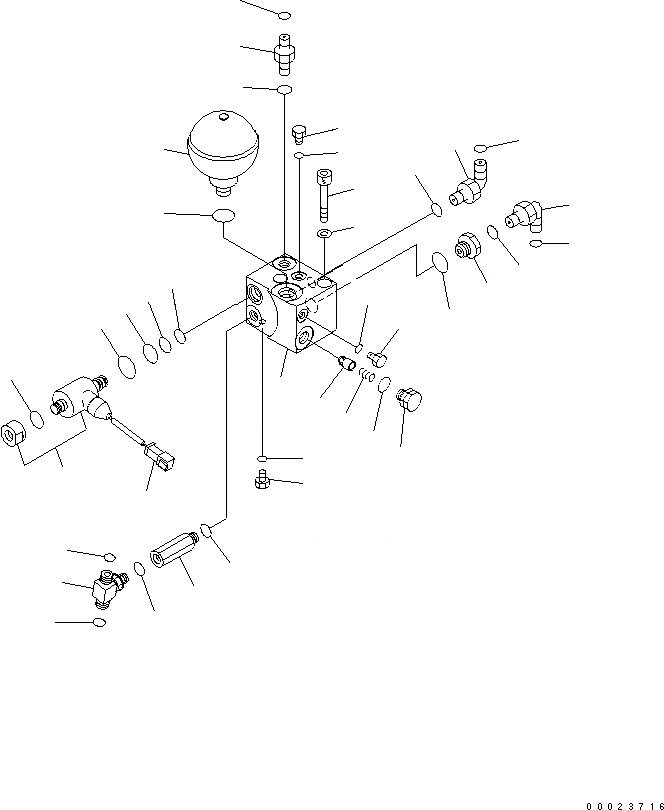 00023716