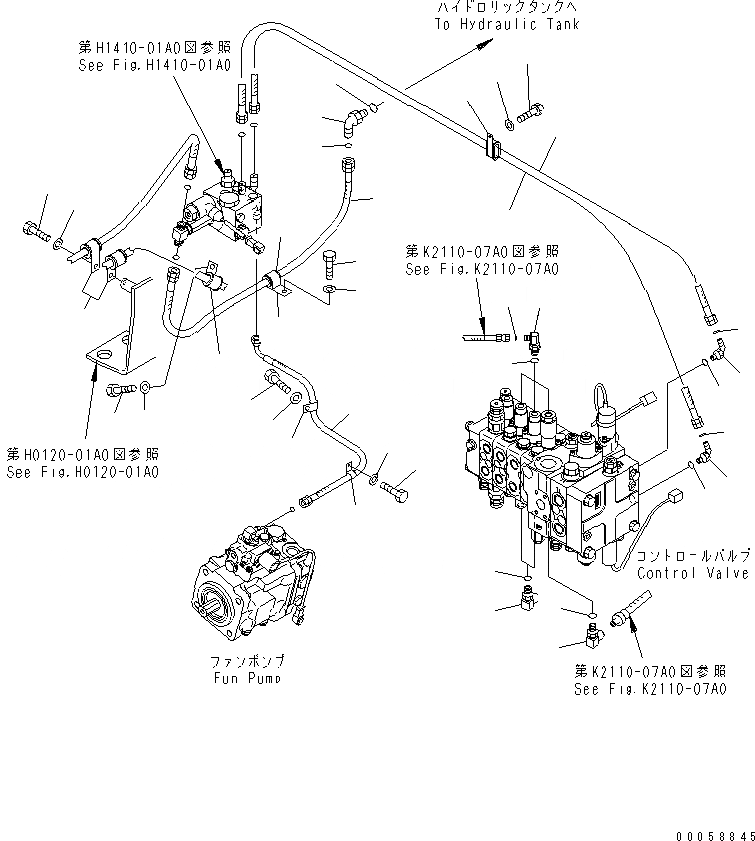 ハイドロリックタンクへ
To Hydraulic Tank

第H1410-01A0図参照
See Fig.H1410-01A0

第K2110-07A0図参照
See Fig.K2110-07A0

第H0120-01A0図参照
See Fig.H0120-01A0

コントロールバルブ
Control Valve

ファンポンプ
Fun Pump

第K2110-07A0図参照
See Fig.K2110-07A0

00058845