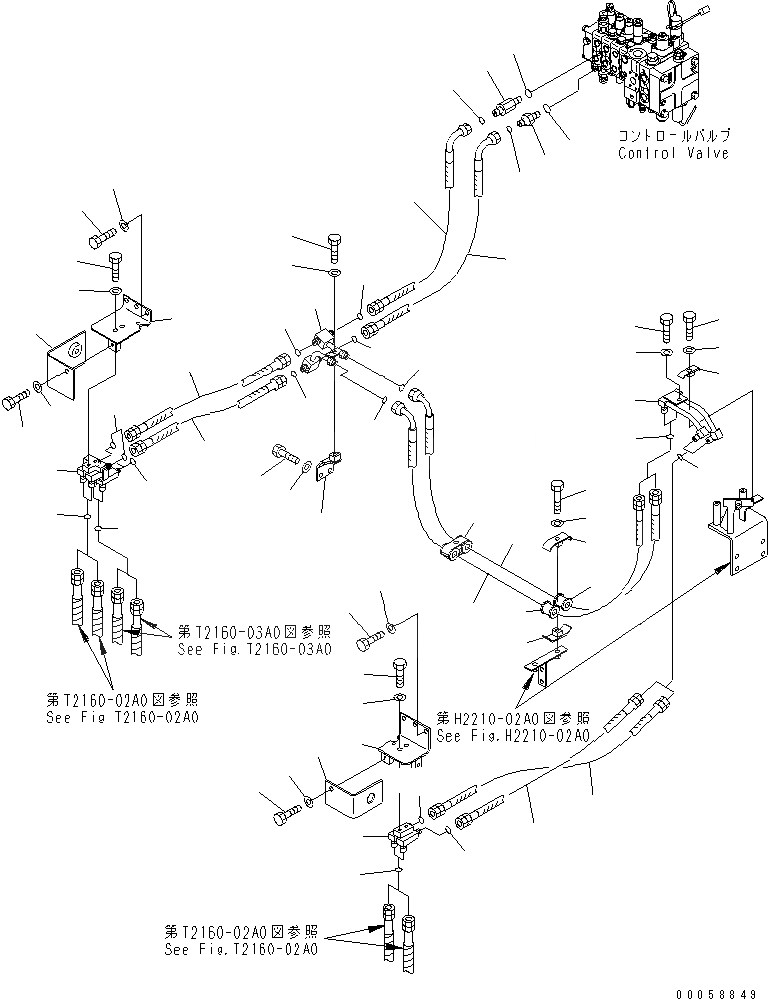 コントロールバルブ
Control Valve

第T2160-03A0図参照
See Fig.T2160-03A0

第T2160-02A0図参照
See Fig T2160-02A0

第H2210-02A0図参照
See Fig.H2210-02A0

第T2160-02A0図参照
See Fig.T2160-02A0

00058849