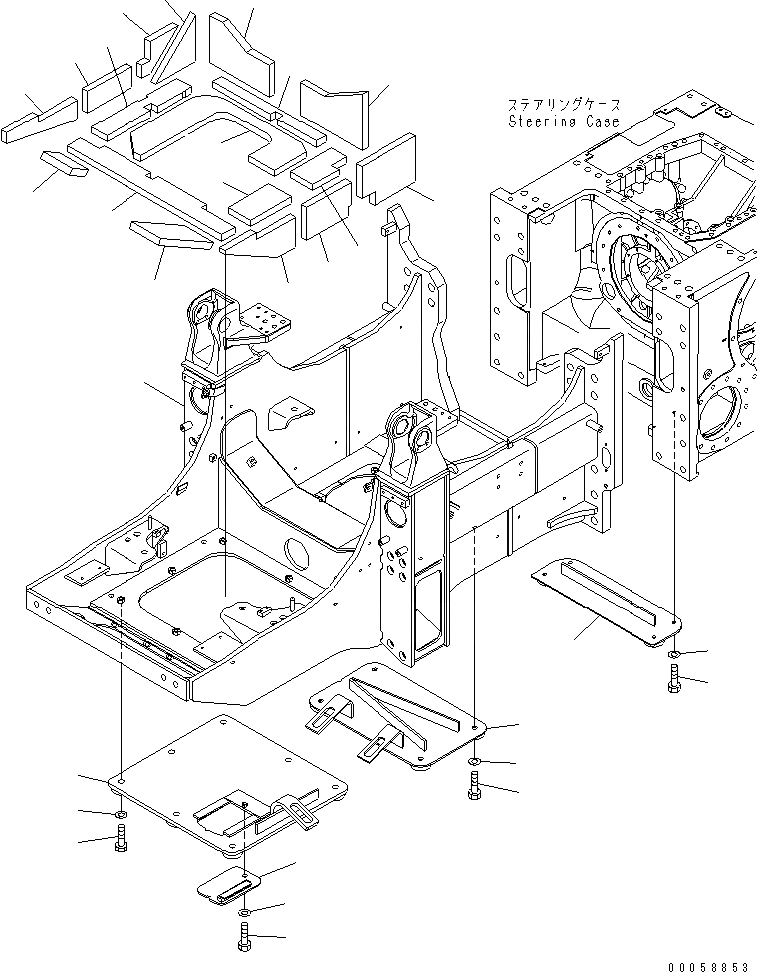 ステアリングケース
Steering Case

00058853