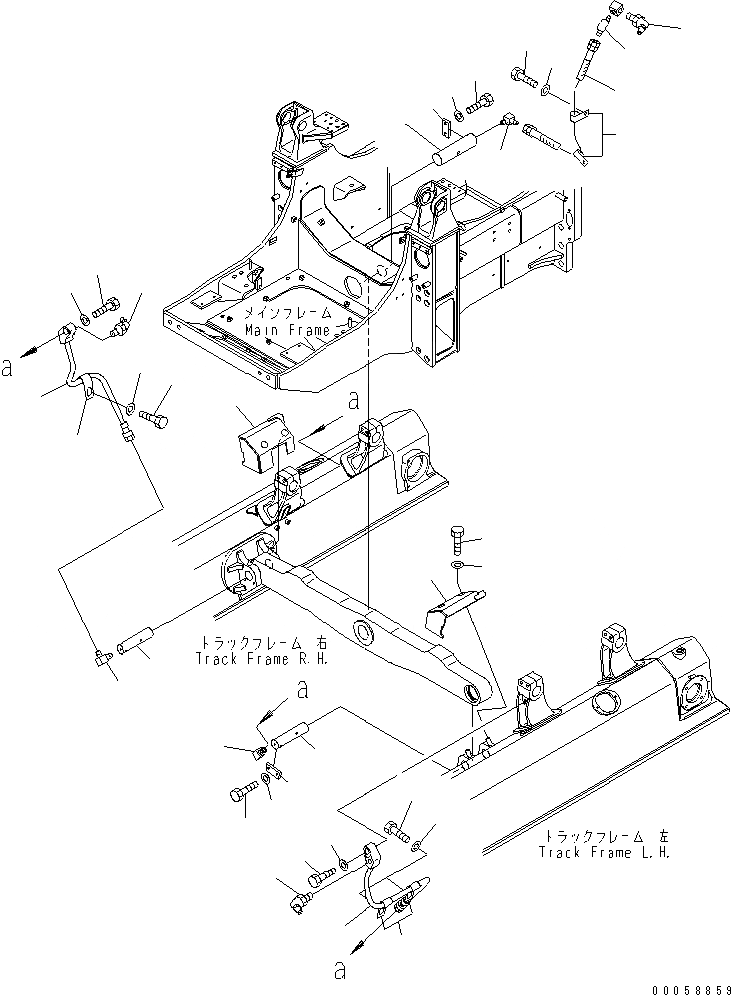 メインフレーム
Main Frame

a

a

トラックフレーム 右
Track Frame R.H.

a

トラックフレーム 左
Track Frame L.H.

a

00058859